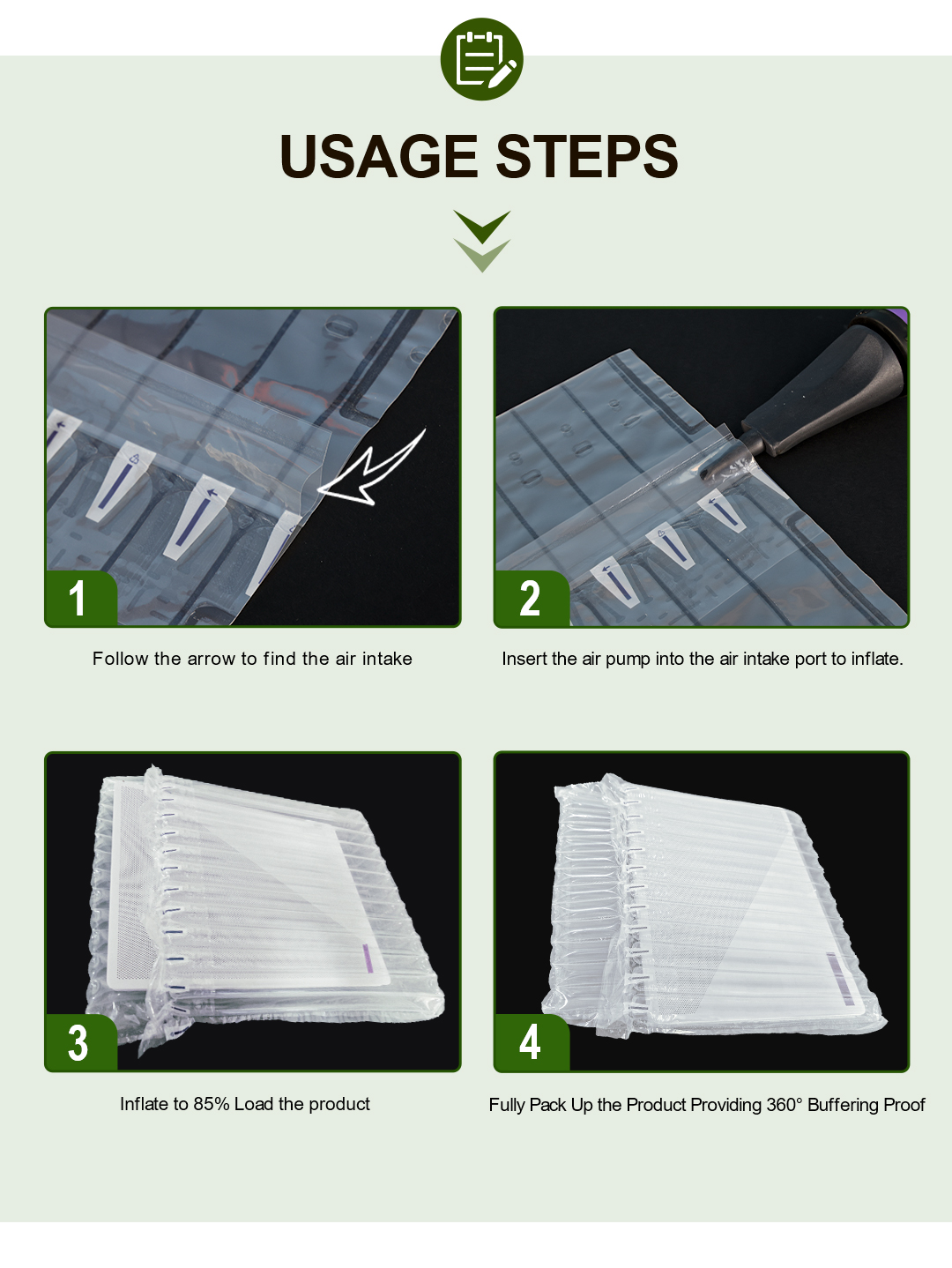 USAGE STEPS

1

Follow the arrow to find the air intake

2

Insert the air pump into the air intake port to inflate.

3

Inflate to 85% Load the product

4

Fully Pack Up the Product Providing 360° Buffering Proof