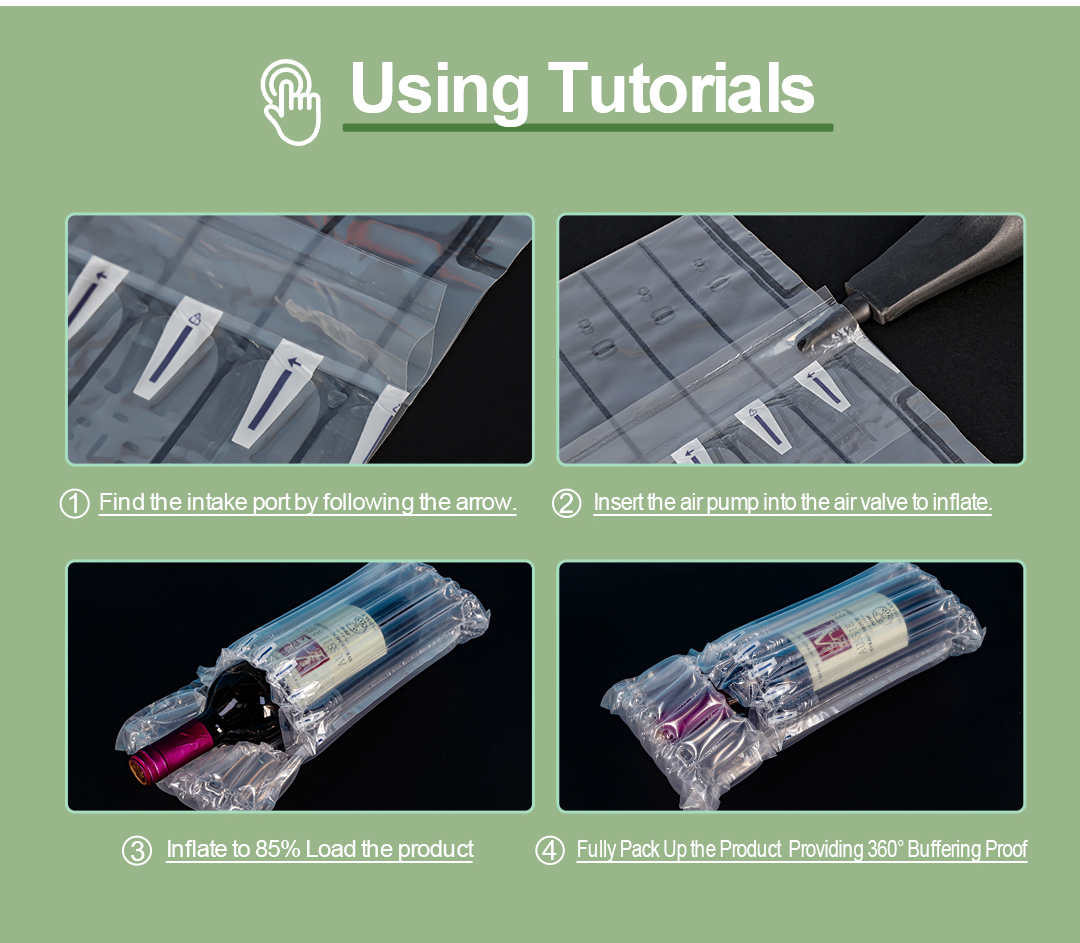 Using Tutorials

① Find the intake port by following the arrow.

② Insert the air pump into the air valve to inflate.

③ Inflate to 85% Load the product

④ Fully Pack Up the Product Providing 360° Buffering Proof