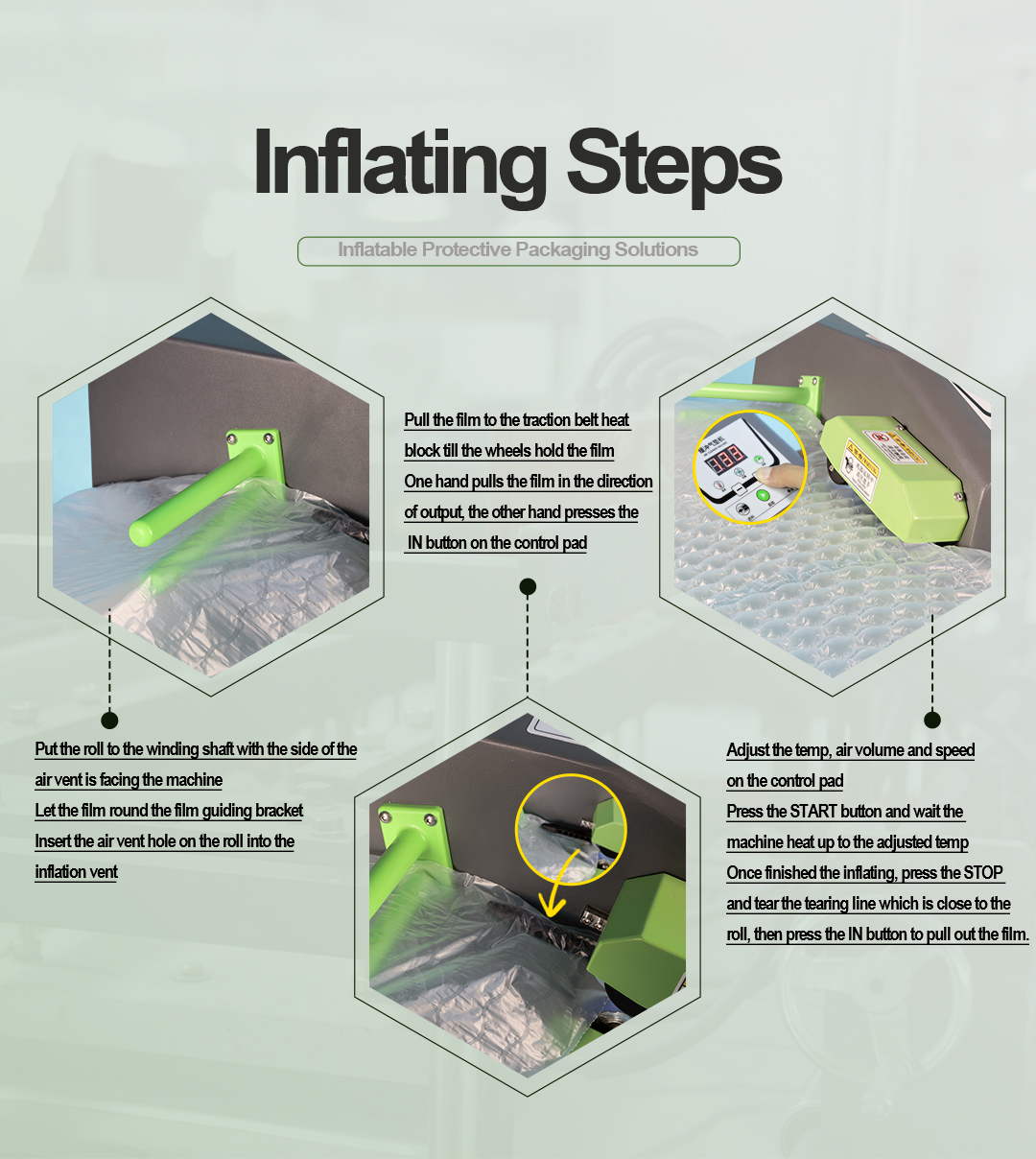 Inflating Steps

Inflatable Protective Packaging Solutions

Pull the film to the traction belt heat block till the wheels hold the film
One hand pulls the film in the direction of output, the other hand presses the IN button on the control pad

Put the roll to the winding shaft with the side of the air vent is facing the machine
Let the film round the film guiding bracket
Insert the air vent hole on the roll into the inflation vent

Adjust the temp, air volume and speed on the control pad
Press the START button and wait the machine heat up to the adjusted temp
Once finished the inflating, press the STOP and tear the tearing line which is close to the roll, then press the IN button to pull out the film.