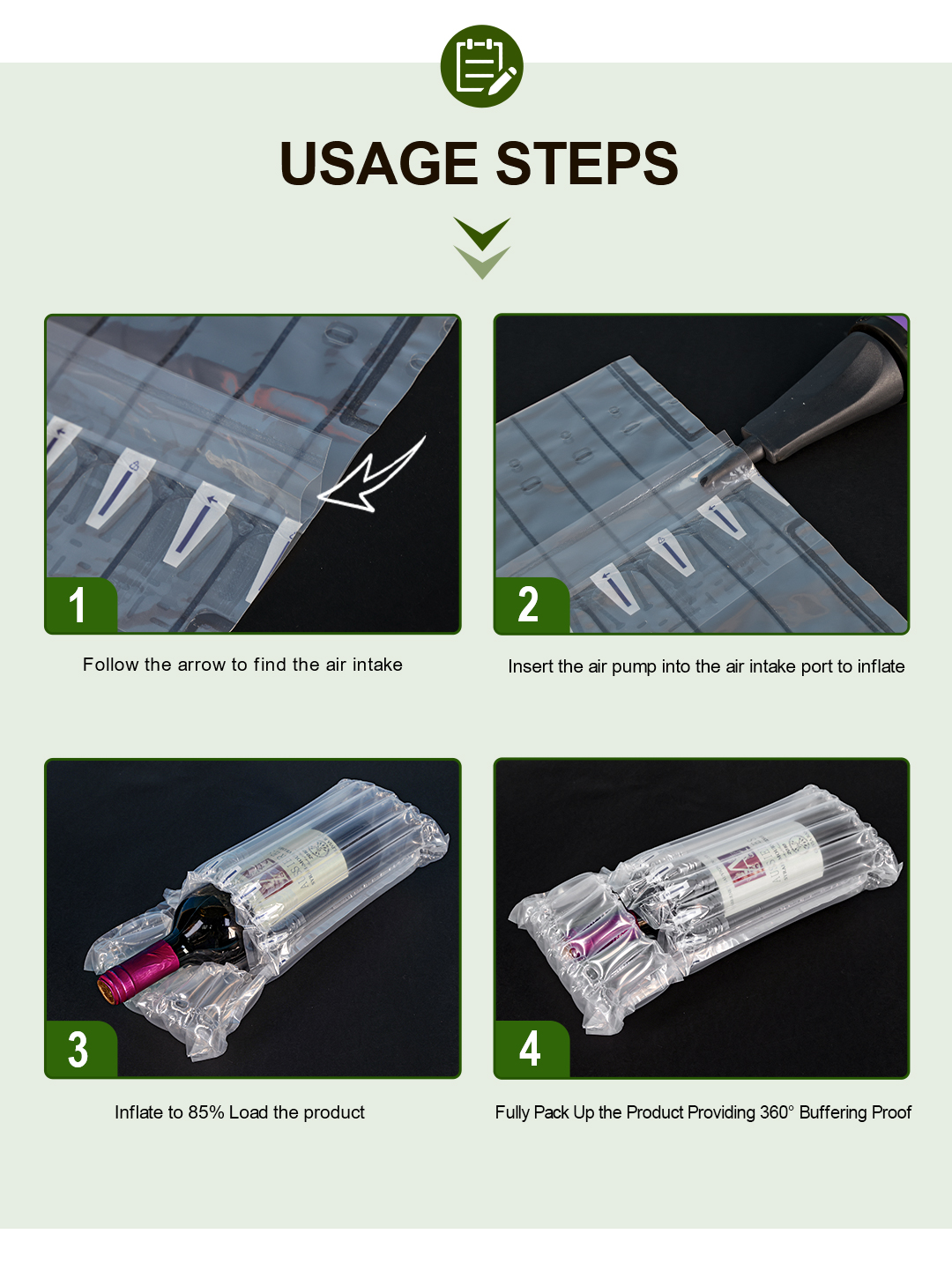 USAGE STEPS

1

Follow the arrow to find the air intake

2

Insert the air pump into the air intake port to inflate

3

Inflate to 85% Load the product

4

Fully Pack Up the Product Providing 360° Buffering Proof