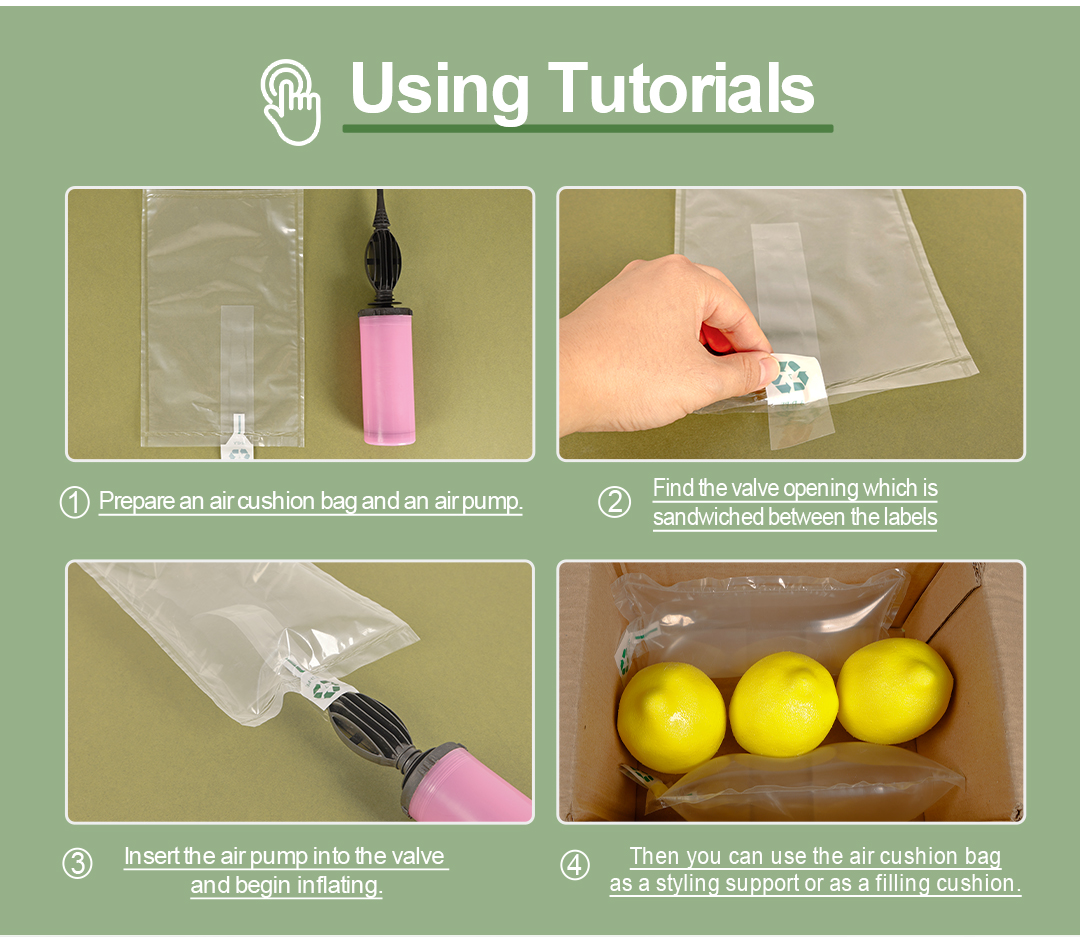 Using Tutorials

① Prepare an air cushion bag and an air pump.

② Find the valve opening which is sandwiched between the labels

③ Insert the air pump into the valve and begin inflating.

④ Then you can use the air cushion bag as a styling support or as a filling cushion.