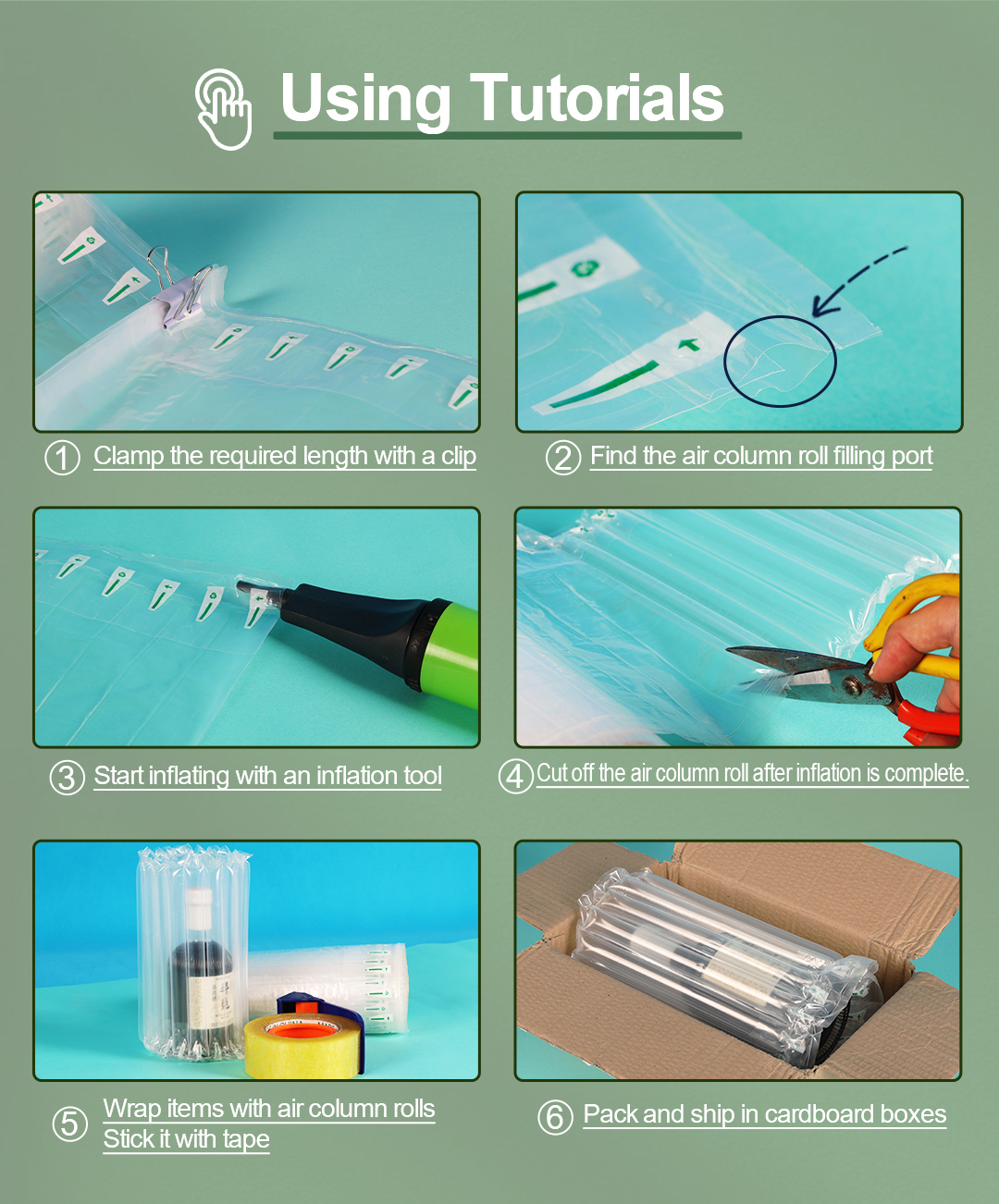 Using Tutorials

① Clamp the required length with a clip

② Find the air column roll filling port

③ Start inflating with an inflation tool

④ Cut off the air column roll after inflation is complete.

⑤ Wrap items with air column rolls
Stick it with tape

⑥ Pack and ship in cardboard boxes